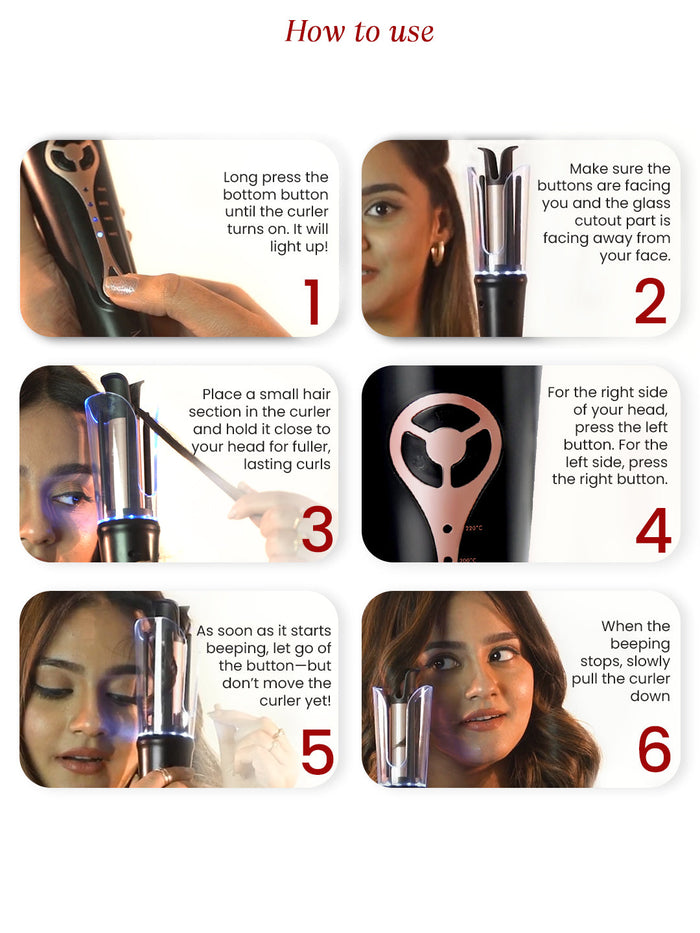 How to use

Long press the bottom button until the curler turns on. It will light up!

1

Make sure the buttons are facing you and the glass cutout part is facing away from your face.

2

Place a small hair section in the curler and hold it close to your head for fuller, lasting curls

3

For the right side of your head, press the left button. For the left side, press the right button.

220°C

200°C

4

As soon as it starts beeping, let go of the button—but don't move the curler yet!

5

When the beeping stops, slowly pull the curler down

6